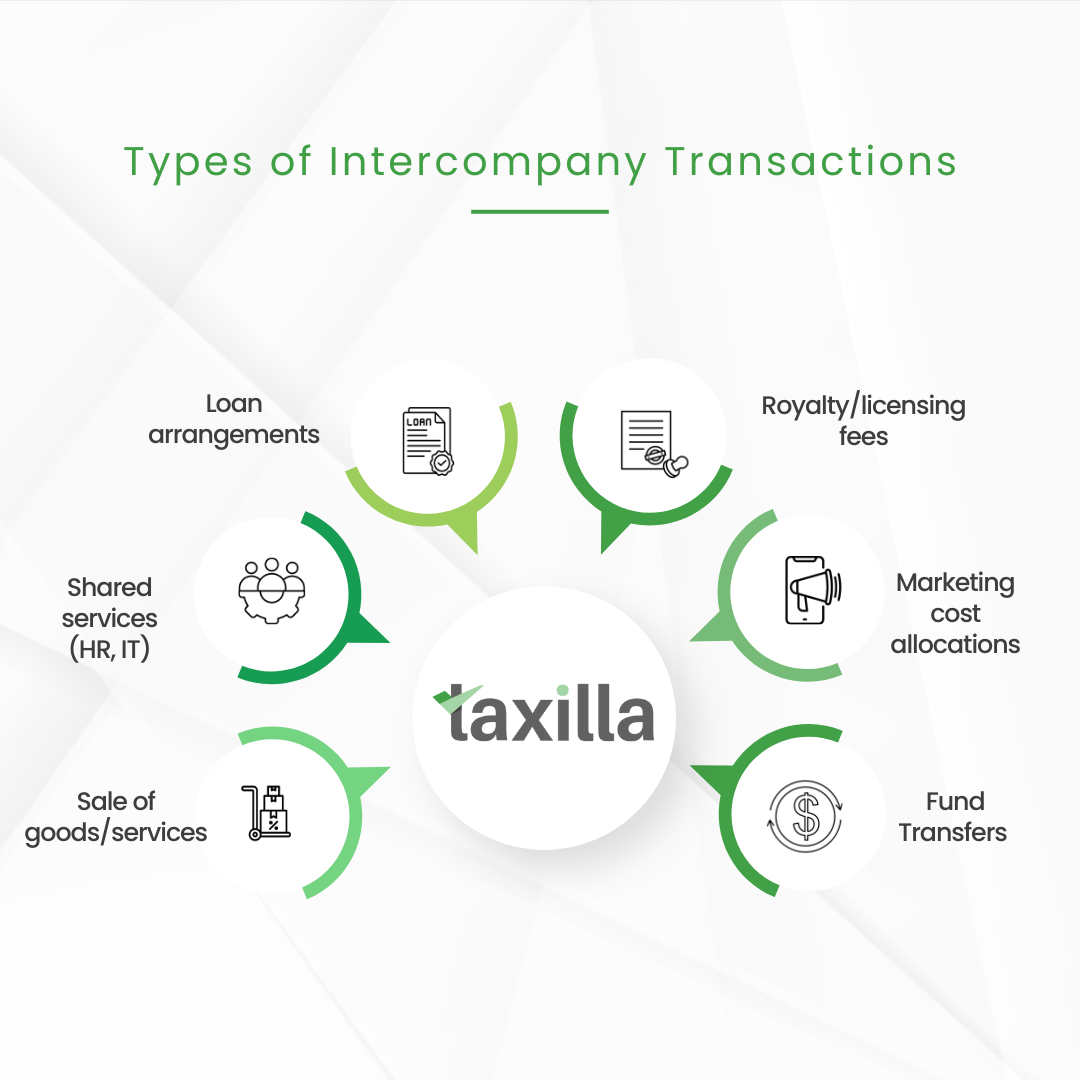 Types of Intercompany Transactions

Loan arrangements

LOAN

Royalty/licensing fees

Shared services (HR, IT)

Marketing cost allocations

taxilla

Sale of goods/services

Fund Transfers